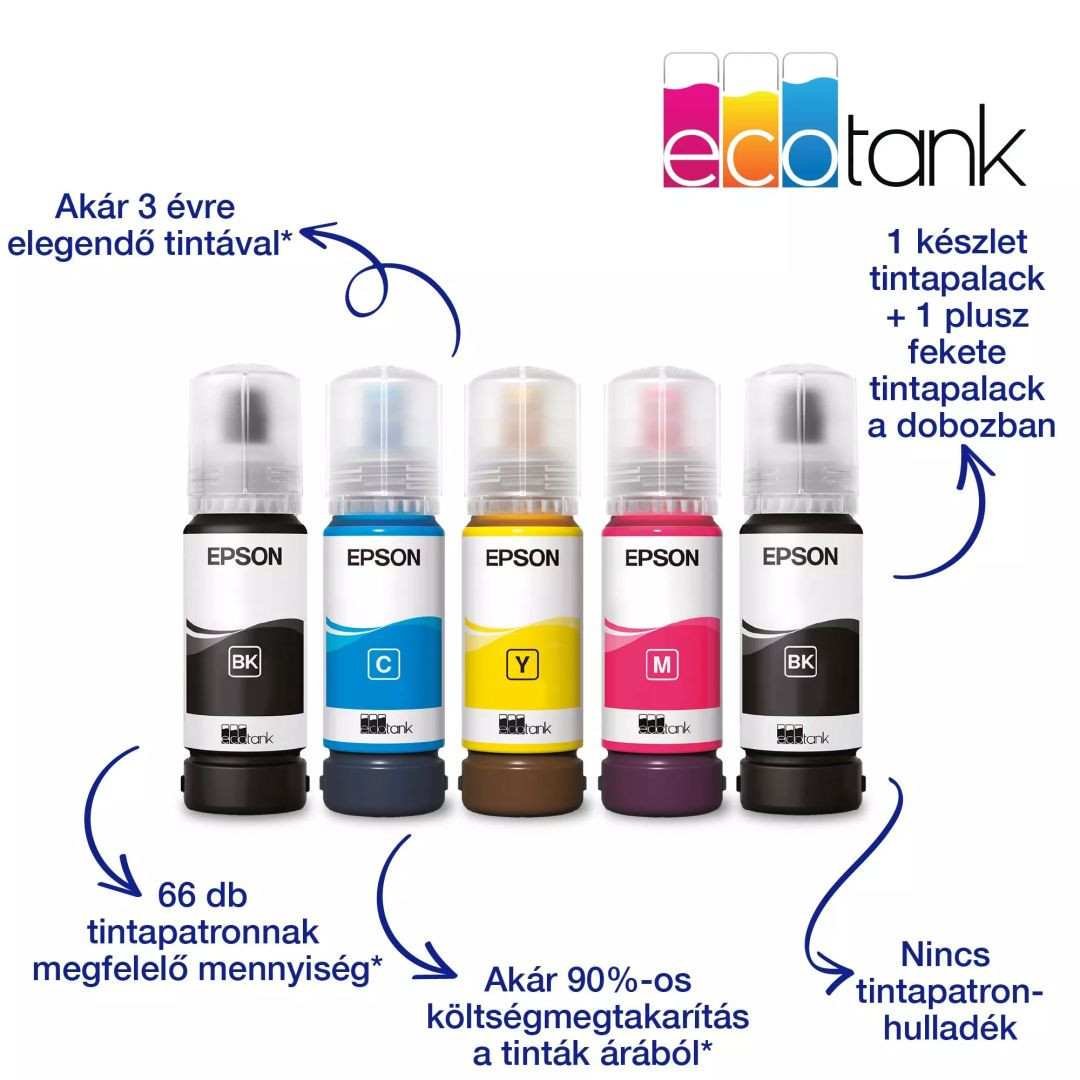 ecotank

Akár 3 évre elegendő tintával*

1 készlet tintapalack + 1 plusz fekete tintapalack a dobozban

EPSON
BK
ecotank

EPSON
C
ecotank

EPSON
Y
ecotank

EPSON
M
ecotank

EPSON
BK
ecotank

66 db tintapatronnak megfelelő mennyiség*

Akár 90%-os költségmegtakarítás a tinták árából*

Nincs tintapatron-hulladék