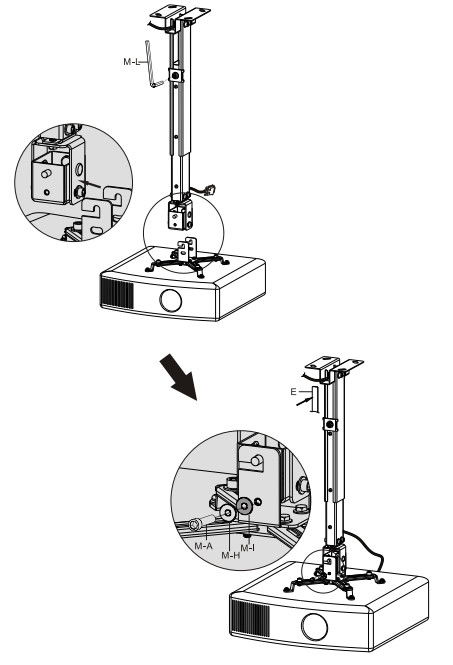 M-L

E

M-A
M-H
M-I