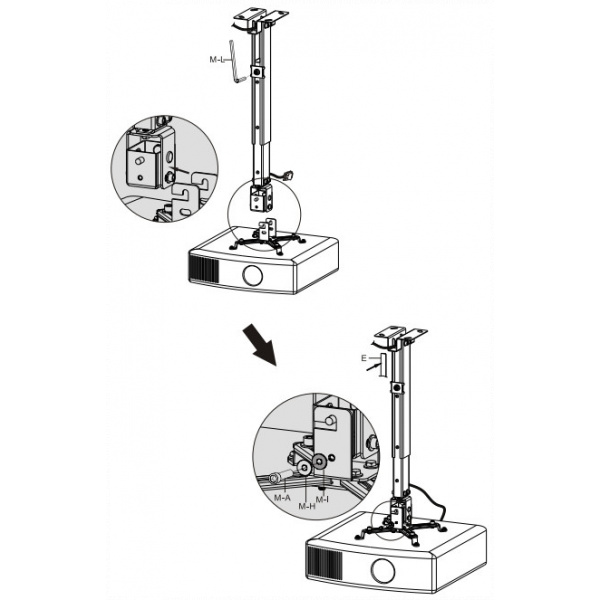 M-L

E

M-A
M-H
M-I