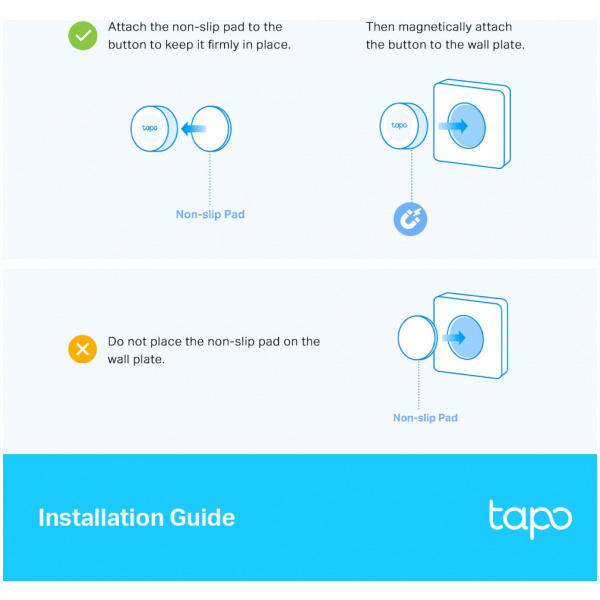 Attach the non-slip pad to the button to keep it firmly in place.

Then magnetically attach the button to the wall plate.

tapo

Non-slip Pad

tapo

Do not place the non-slip pad on the wall plate.

Non-slip Pad

Installation Guide

tapo