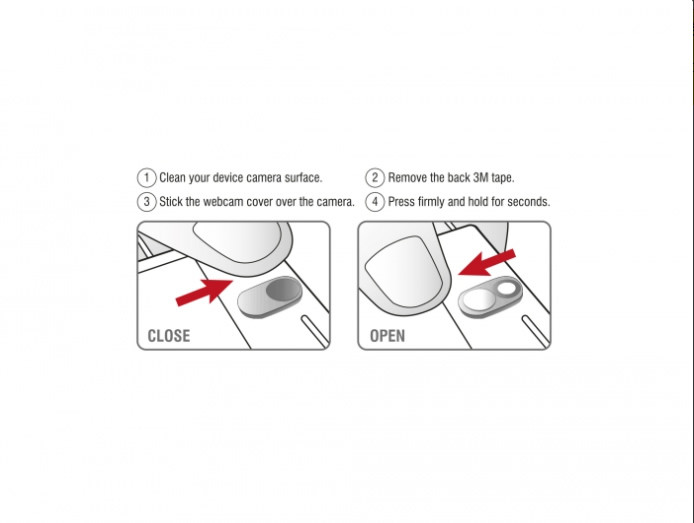 1 Clean your device camera surface.
2 Remove the back 3M tape.
3 Stick the webcam cover over the camera.
4 Press firmly and hold for seconds.

CLOSE

OPEN