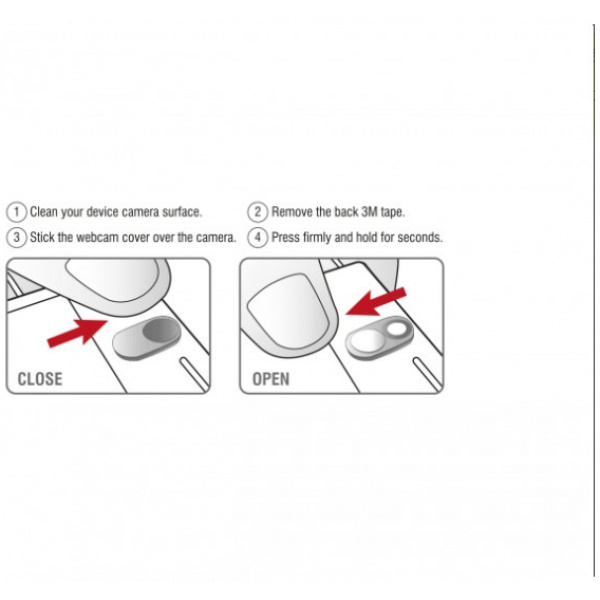 1 Clean your device camera surface.
2 Remove the back 3M tape.
3 Stick the webcam cover over the camera.
4 Press firmly and hold for seconds.

CLOSE

OPEN