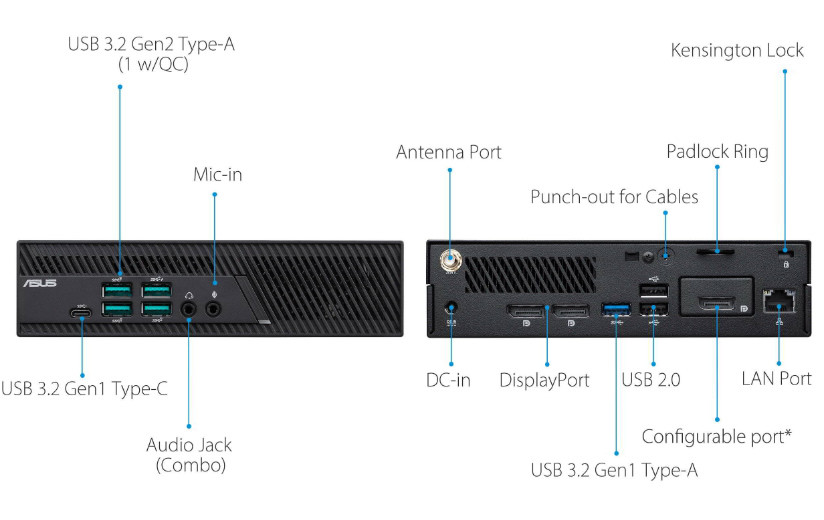 USB 3.2 Gen2 Type-A
(1 w/QC)

Mic-in

ASUS

USB 3.2 Gen1 Type-C

Audio Jack
(Combo)

Kensington Lock

Antenna Port

Padlock Ring

Punch-out for Cables

DC-in

DisplayPort

USB 2.0

LAN Port

Configurable port*

USB 3.2 Gen1 Type-A